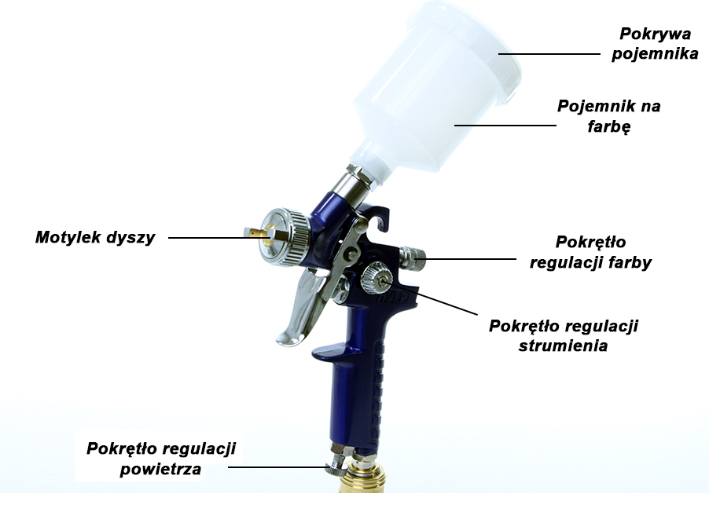 Pokrywa pojemnika

Pojemnik na farbę

Motylek dyszy

Pokrętło regulacji farby

Pokrętło regulacji strumienia

Pokrętło regulacji powietrza